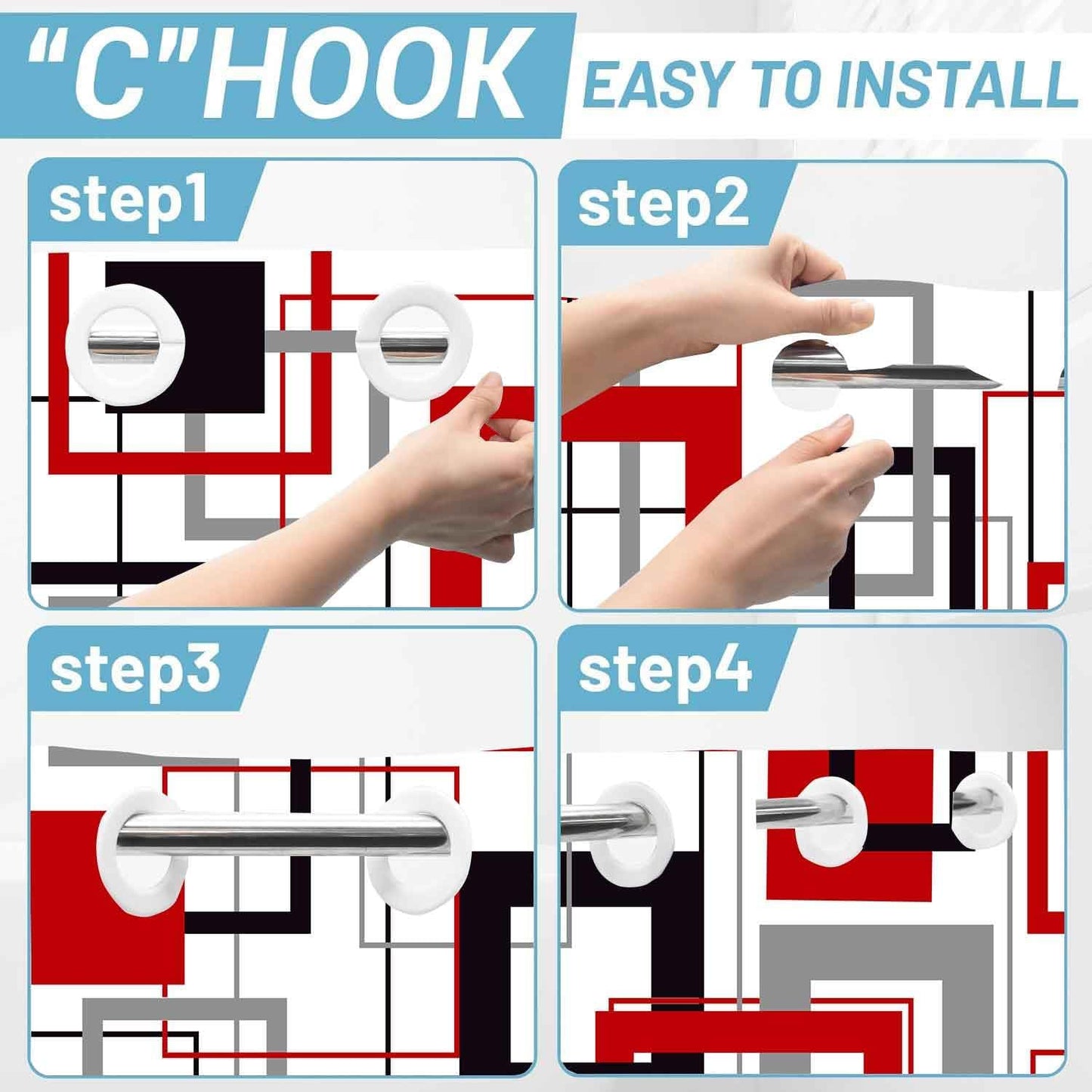 "C"HOOK EASY TO INSTALL

step1

step2

step3

step4