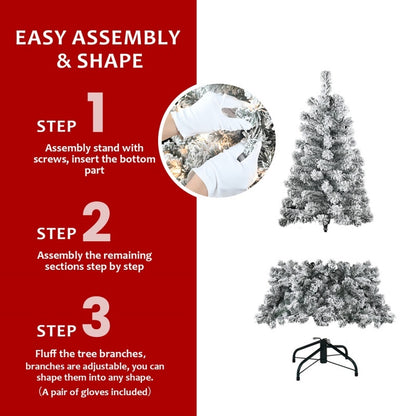 EASY ASSEMBLY & SHAPE

STEP 1

Assembly stand with screws, insert the bottom part

STEP 2

Assembly the remaining sections step by step

STEP 3

Fluff the tree branches, branches are adjustable, you can shape them into any shape.
（A pair of gloves included）