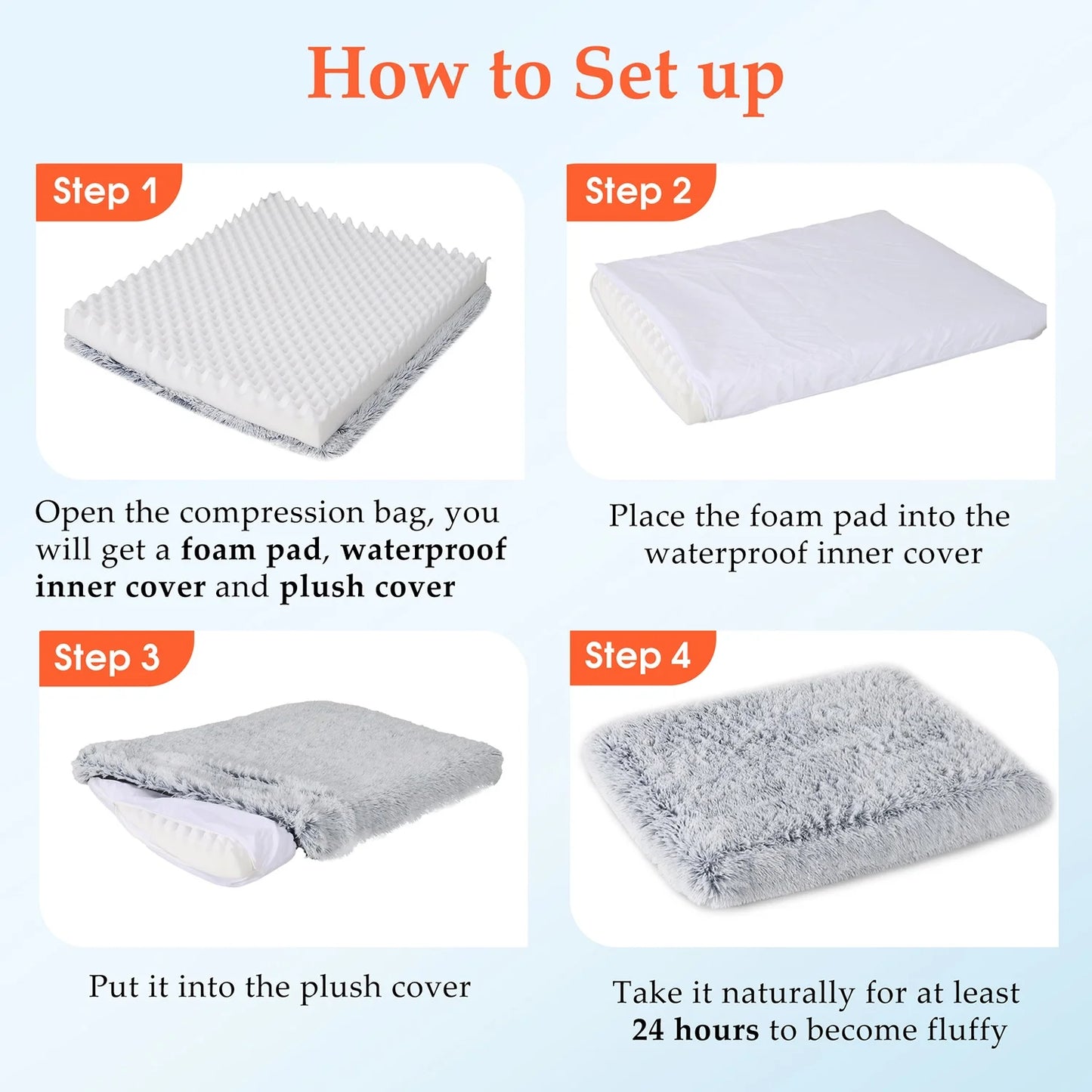 How to Set up

Step 1

Open the compression bag, you will get a foam pad, waterproof inner cover and plush cover

Step 2

Place the foam pad into the waterproof inner cover

Step 3

Put it into the plush cover

Step 4

Take it naturally for at least 24 hours to become fluffy