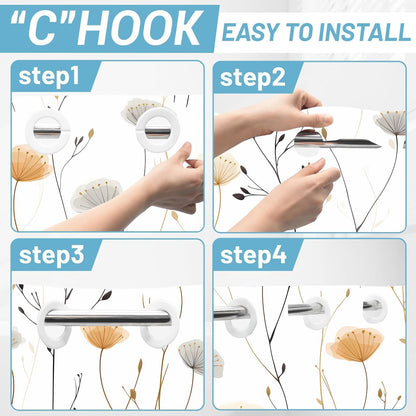 "C"HOOK EASY TO INSTALL

step1

step2

step3

step4