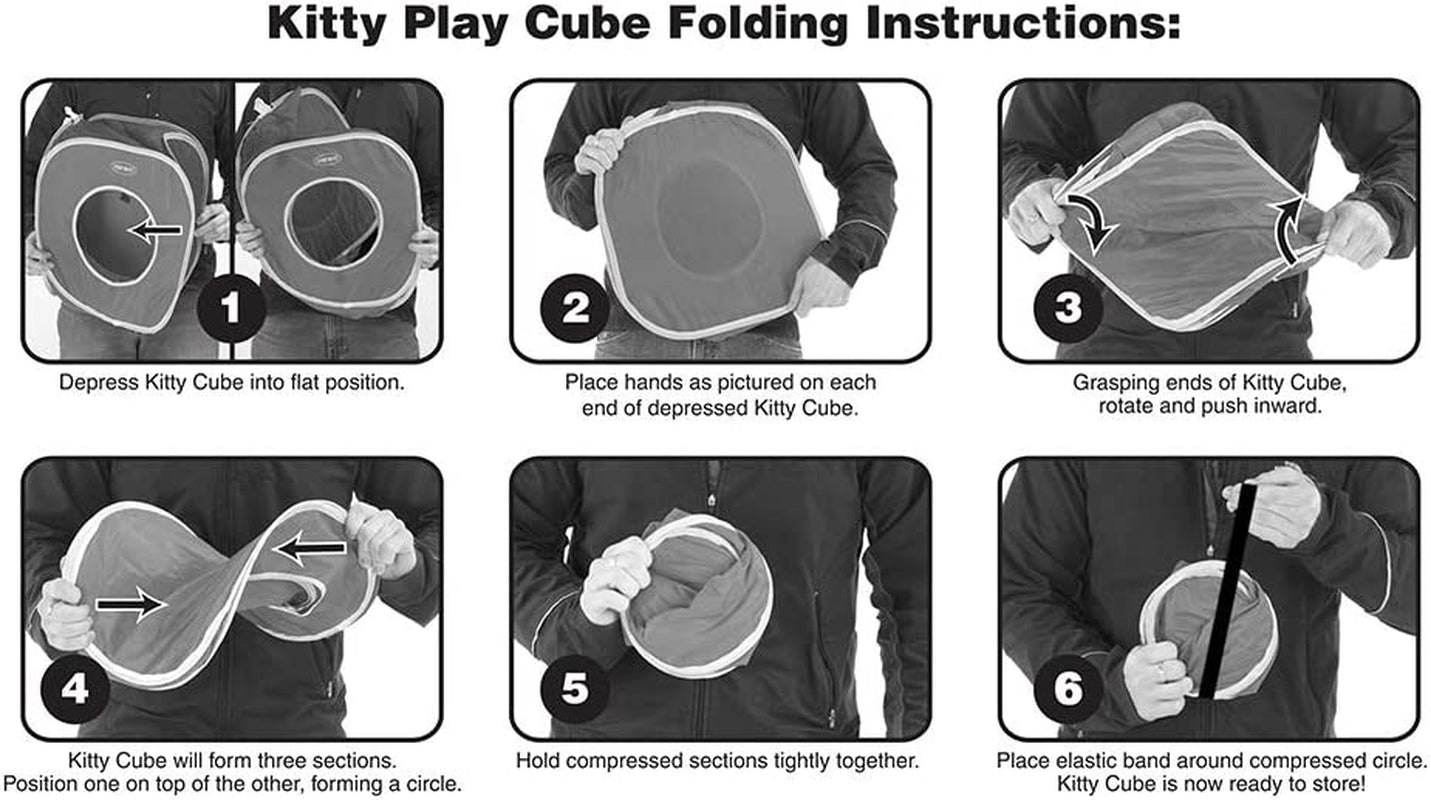 Kitty Play Cube Folding Instructions:

1

Depress Kitty Cube into flat position.

2

Place hands as pictured on each end of depressed Kitty Cube.

3

Grasping ends of Kitty Cube, rotate and push inward.

4

Kitty Cube will form three sections. Position one on top of the other, forming a circle.

5

Hold compressed sections tightly together.

6

Place elastic band around compressed circle. Kitty Cube is now ready to store!